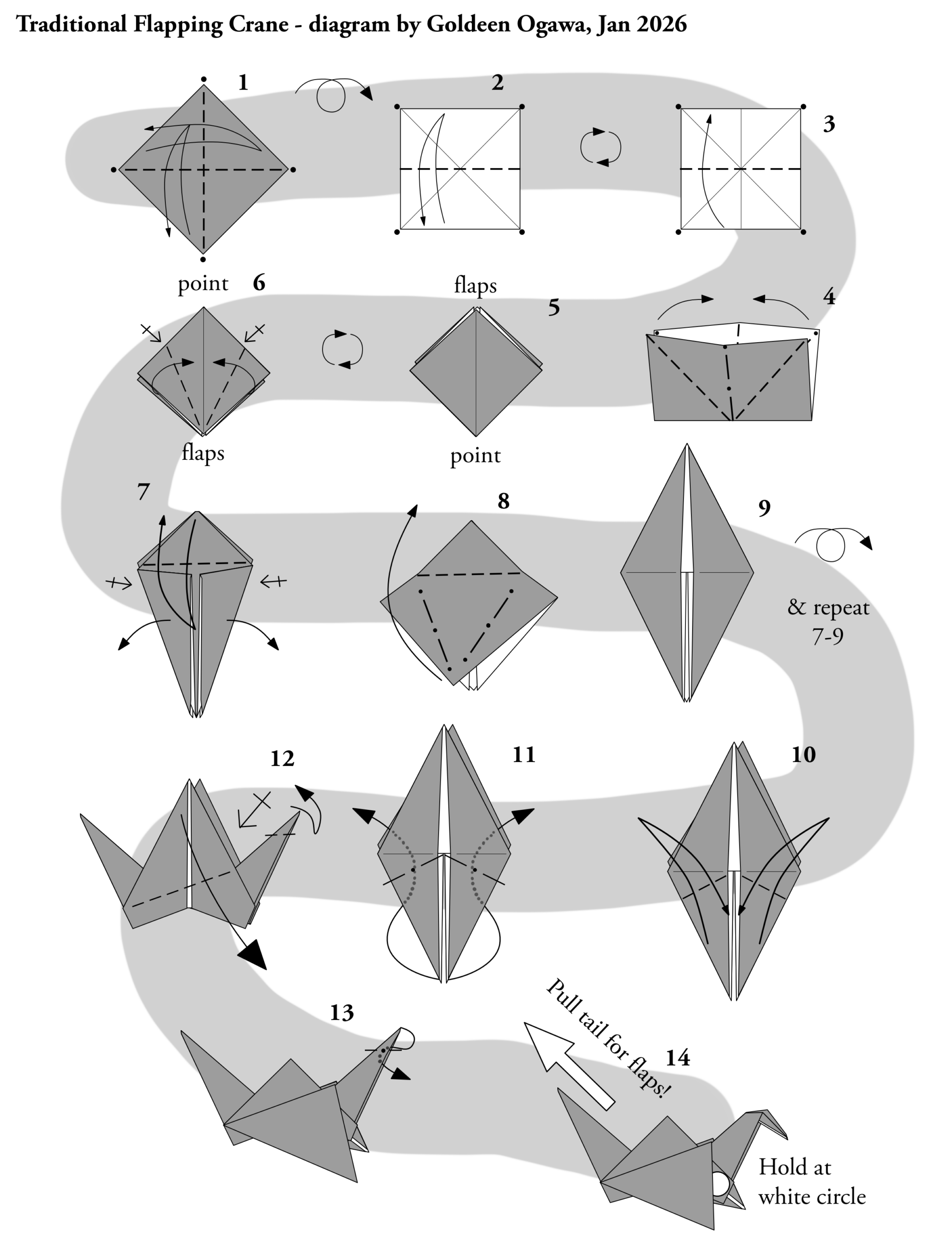 Traditional Flapping Crane - diagram by Goldeen Ogawa, Jan 2026

1

2

3

point

6

flaps

5

4

flaps

point

7

8

9

& repeat 7-9

12

11

10

13

Pull tail for flaps!

14

Hold at white circle